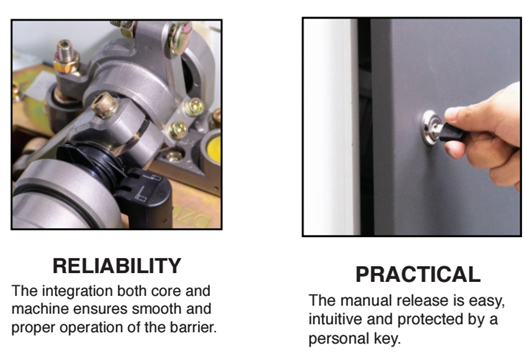 RELIABILITY
The integration both core and machine ensures smooth and proper operation of the barrier.

PRACTICAL
The manual release is easy, intuitive and protected by a personal key.