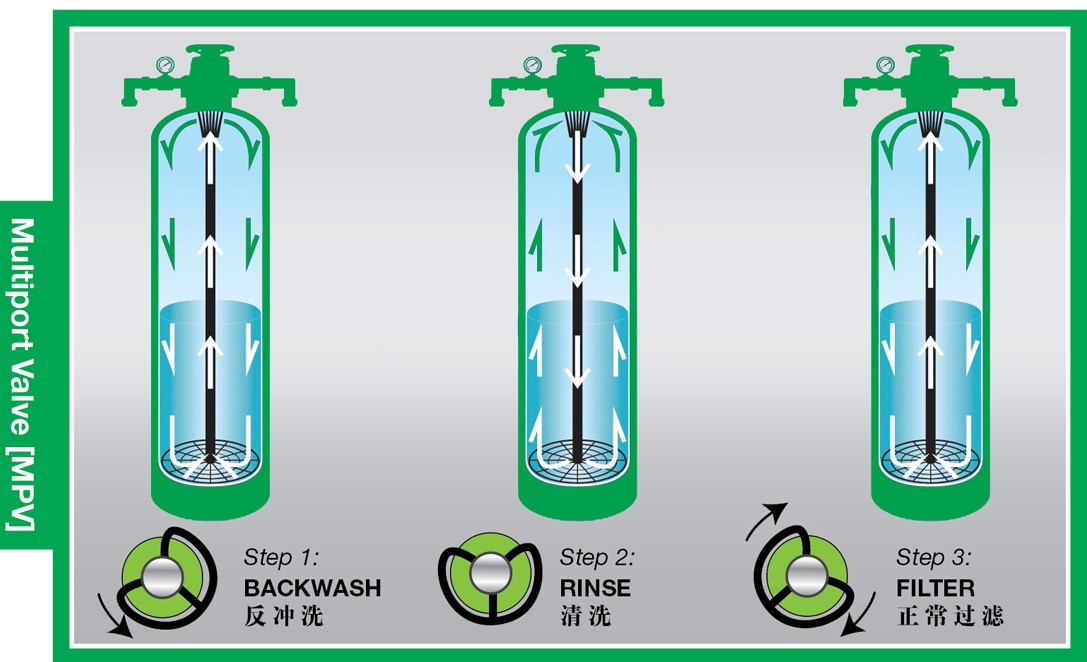 Multiport Valve [MPV]

Step 1:
BACKWASH
反冲洗

Step 2:
RINSE
清洗

Step 3:
FILTER
正常过滤