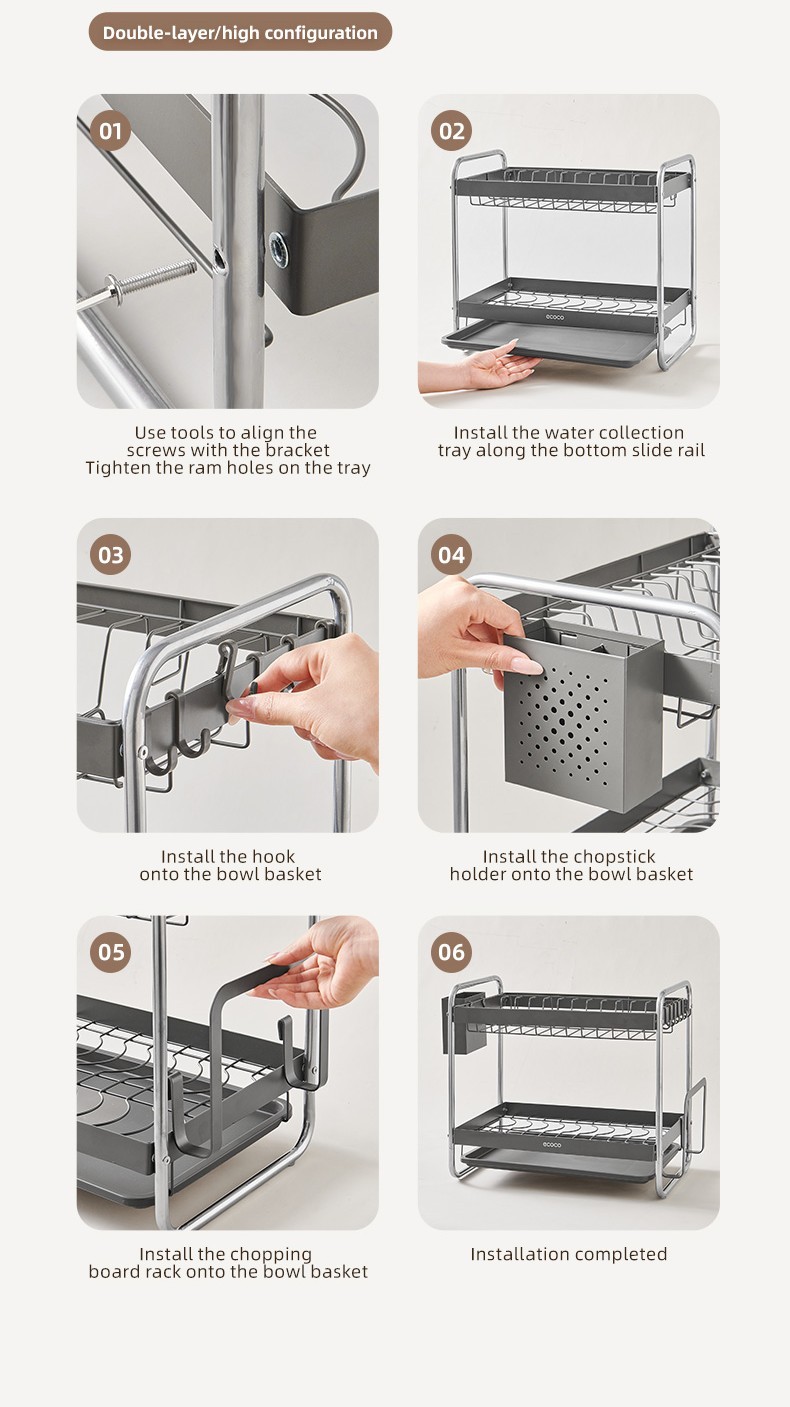 Double-layer/high configuration

01

Use tools to align the screws with the bracket
Tighten the ram holes on the tray

02

ecoco

Install the water collection tray along the bottom slide rail

03

Install the hook onto the bowl basket

04

Install the chopstick holder onto the bowl basket

05

Install the chopping board rack onto the bowl basket

06

ecoco

Installation completed