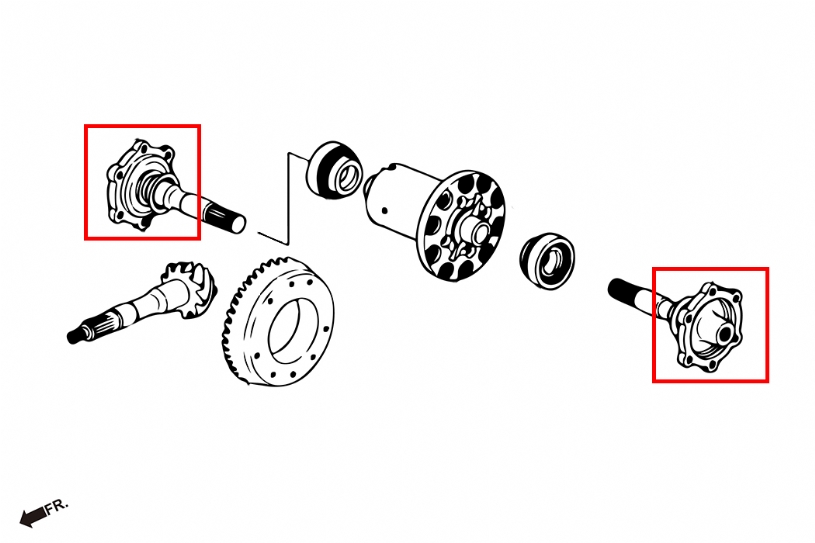 FR.