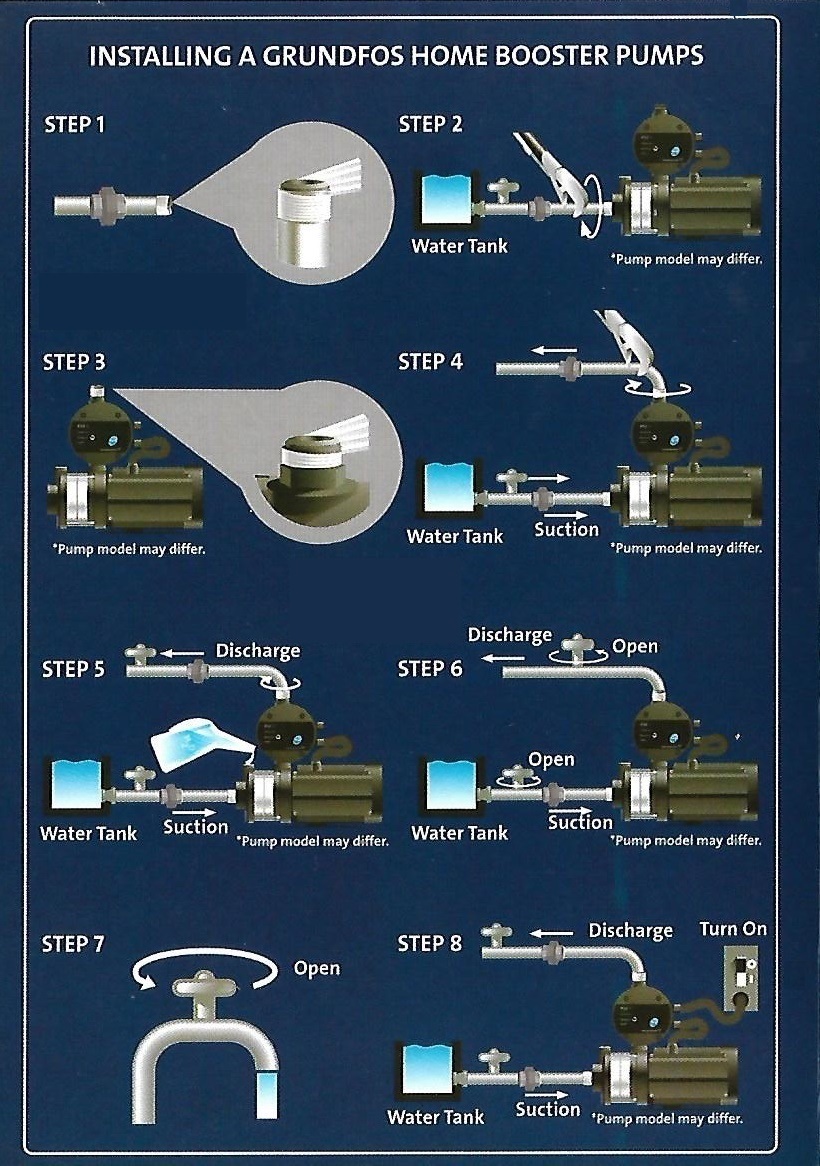 INSTALLING A GRUNDFOS HOME BOOSTER PUMPS

STEP 1

STEP 2

Water Tank

*Pump model may differ.

STEP 3

*Pump model may differ.

STEP 4

Water Tank

Suction

*Pump model may differ.

STEP 5

Discharge

Water Tank

Suction

*Pump model may differ.

STEP 6

Discharge

Open

Open

Water Tank

Suction

*Pump model may differ.

STEP 7

Open

STEP 8

Discharge

Turn On

Water Tank

Suction

*Pump model may differ.