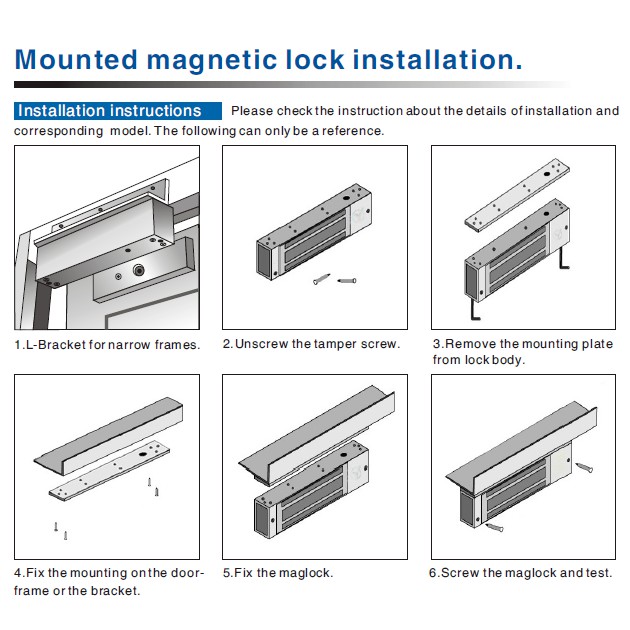 Mounted magnetic lock installation.

Installation instructions Please check the instruction about the details of installation and corresponding model. The following can only be a reference.

1.L-Bracket for narrow frames.

2.Unscrew the tamper screw.

3.Remove the mounting plate from lock body.

4.Fix the mounting on the doorframe or the bracket.

5.Fix the maglock.

6.Screw the maglock and test.