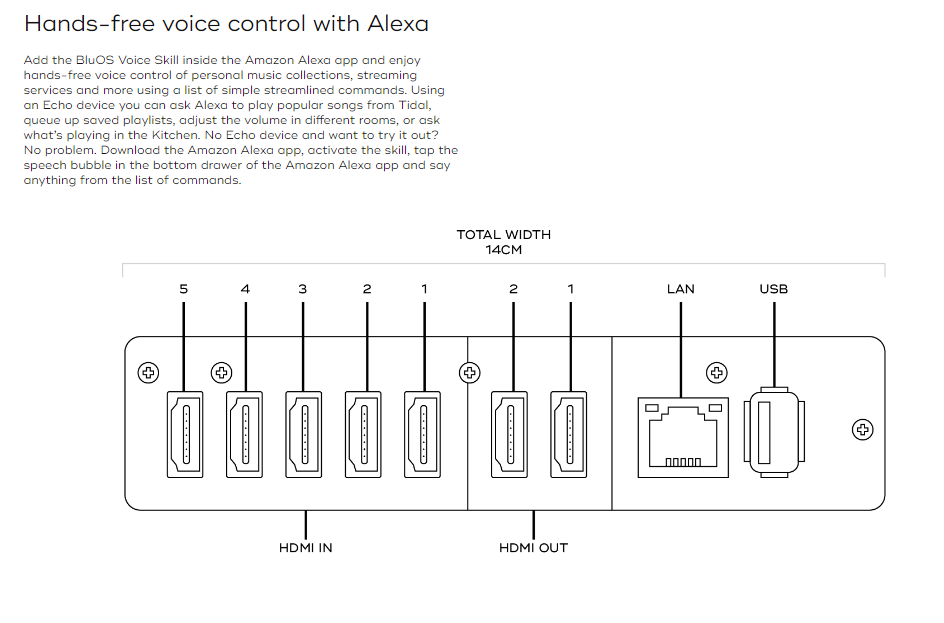 Hands-free voice control with Alexa

Add the BluOS Voice Skill inside the Amazon Alexa app and enjoy hands-free voice control of personal music collections, streaming services and more using a list of simple streamlined commands. Using an Echo device you can ask Alexa to play popular songs from Tidal, queue up saved playlists, adjust the volume in different rooms, or ask what's playing in the Kitchen. No Echo device and want to try it out? No problem. Download the Amazon Alexa app, activate the skill, tap the speech bubble in the bottom drawer of the Amazon Alexa app and say anything from the list of commands.

TOTAL WIDTH
14CM

5 4 3 2 1 2 1 LAN USB

HDMI IN

HDMI OUT