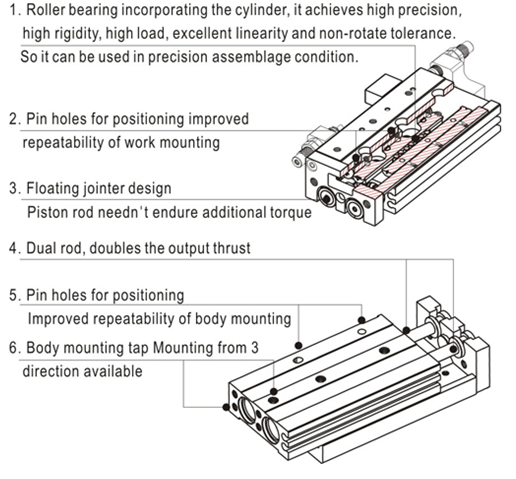 1. Roller bearing incorporating the cylinder, it achieves high precision, high rigidity, high load, excellent linearity and non-rotate tolerance. So it can be used in precision assemblage condition.

2. Pin holes for positioning improved repeatability of work mounting

3. Floating jointer design
Piston rod needn't endure additional torque

4. Dual rod, doubles the output thrust

5. Pin holes for positioning
Improved repeatability of body mounting

6. Body mounting tap Mounting from 3 direction available