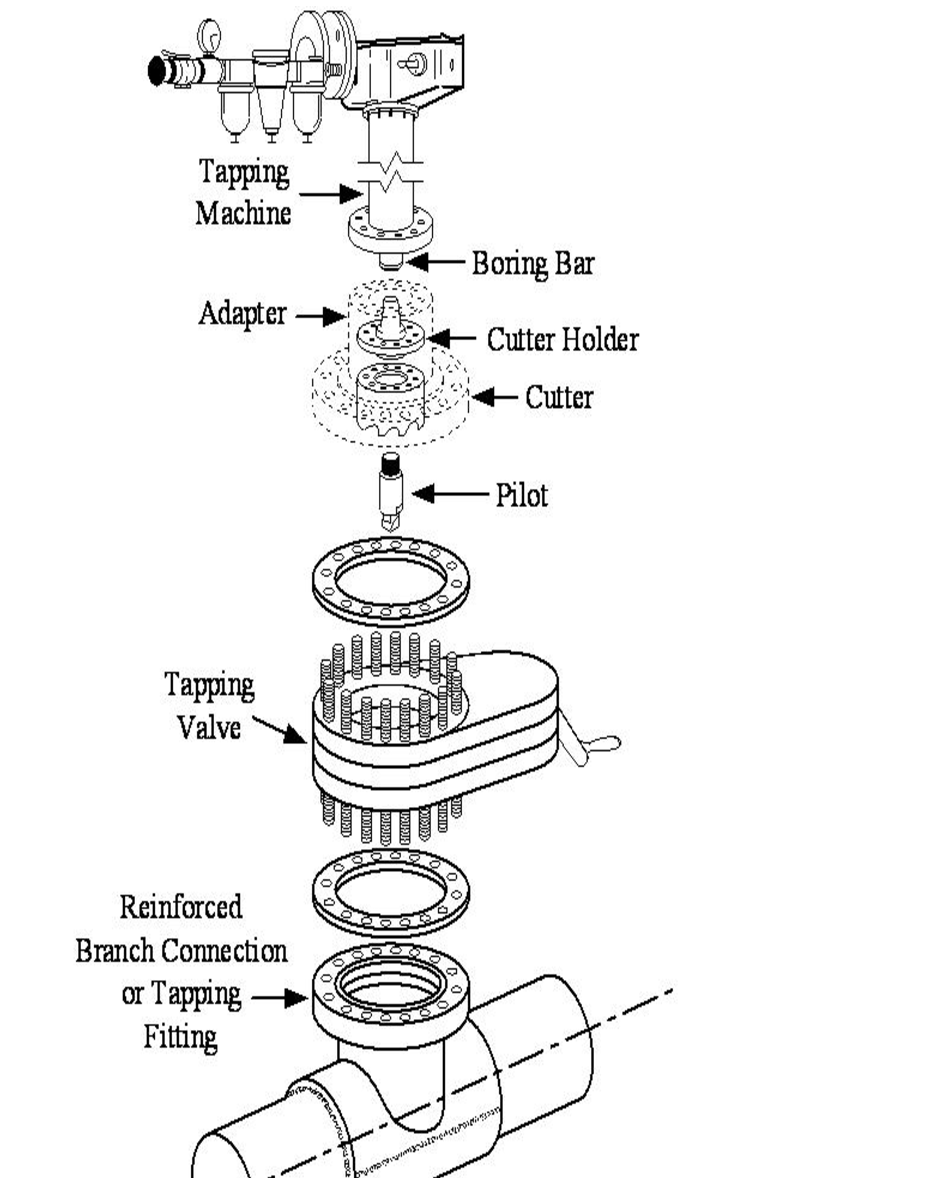 Tapping Machine

Boring Bar

Adapter

Cutter Holder

Cutter

Pilot

Tapping Valve

Reinforced Branch Connection or Tapping Fitting