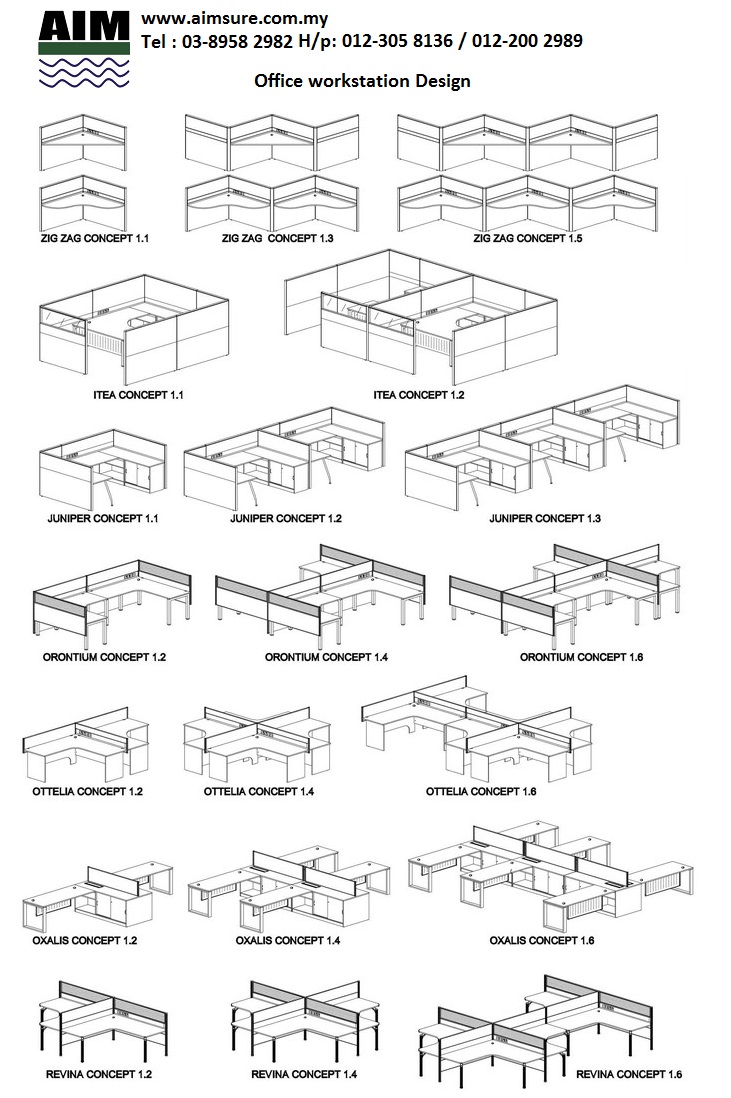 AIM

www.aimsure.com.my
Tel : 03-8958 2982 H/p: 012-305 8136 / 012-200 2989

Office workstation Design

ZIG ZAG CONCEPT 1.1
ZIG ZAG CONCEPT 1.3
ZIG ZAG CONCEPT 1.5

ITEA CONCEPT 1.1
ITEA CONCEPT 1.2

JUNIPER CONCEPT 1.1
JUNIPER CONCEPT 1.2
JUNIPER CONCEPT 1.3

ORONTIUM CONCEPT 1.2
ORONTIUM CONCEPT 1.4
ORONTIUM CONCEPT 1.6

OTTELIA CONCEPT 1.2
OTTELIA CONCEPT 1.4
OTTELIA CONCEPT 1.6

OXALIS CONCEPT 1.2
OXALIS CONCEPT 1.4
OXALIS CONCEPT 1.6

REVINA CONCEPT 1.2
REVINA CONCEPT 1.4
REVINA CONCEPT 1.6