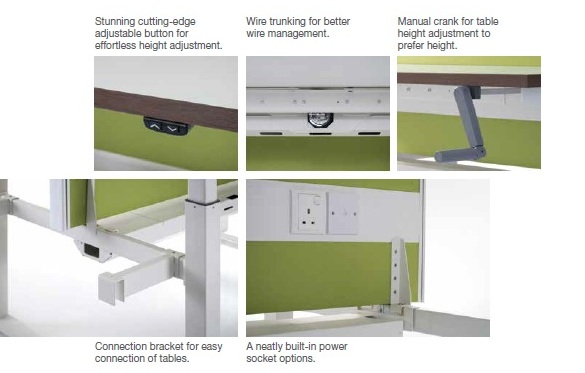 Stunning cutting-edge adjustable button for effortless height adjustment.

Wire trunking for better wire management.

Manual crank for table height adjustment to prefer height.

Connection bracket for easy connection of tables.

A neatly built-in power socket options.