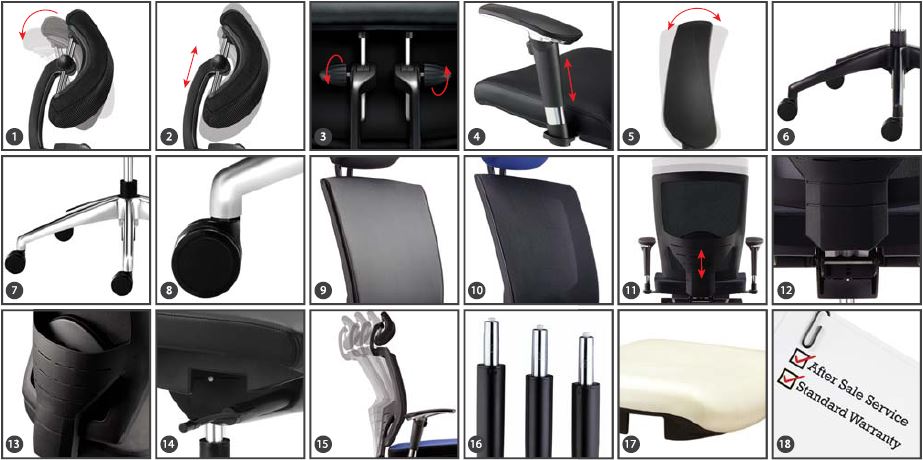 1
2
3
4
5
6
7
8
9
10
11
12
13
14
15
16
17
18
After Sale Service
Standard Warranty