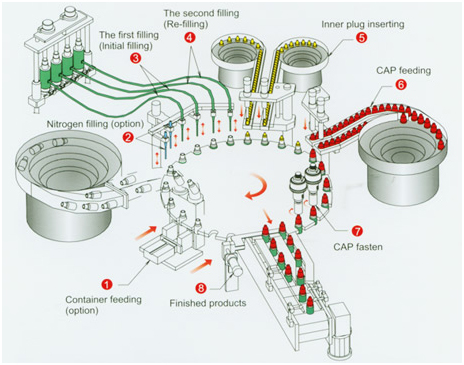 The second filling
(Re-filling)
4

The first filling
(Initial filling)
3

Inner plug inserting
5

CAP feeding
6

Nitrogen filling (option)
2

7
CAP fasten

1
Container feeding
(option)

8
Finished products