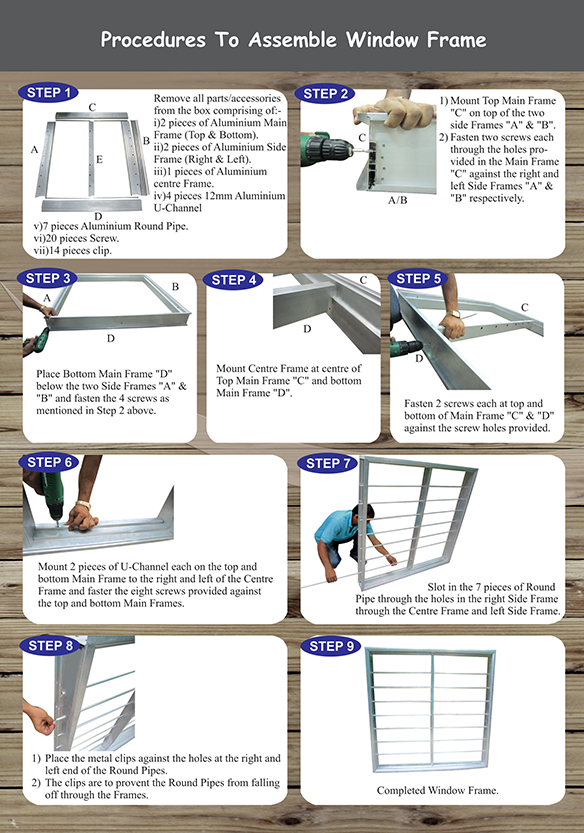 Procedures To Assemble Window Frame

STEP 1

C
A
E
B
D

Remove all parts/accessories from the box comprising of:-
i)2 pieces of Aluminium Main Frame (Top & Bottom).
ii)2 pieces of Aluminium Side Frame (Right & Left).
iii)1 pieces of Aluminium centre Frame.
iv)4 pieces 12mm Aluminium U-Channel
v)7 pieces Aluminium Round Pipe.
vi)20 pieces Screw.
vii)14 pieces clip.

STEP 2

C
A/B

1) Mount Top Main Frame "C" on top of the two side Frames "A" & "B".
2) Fasten two screws each through the holes provided in the Main Frame "C" against the right and left Side Frames "A" & "B" respectively.

STEP 3

A
B
D

Place Bottom Main Frame "D" below the two Side Frames "A" & "B" and fasten the 4 screws as mentioned in Step 2 above.

STEP 4

C
D

Mount Centre Frame at centre of Top Main Frame "C" and bottom Main Frame "D".

STEP 5

C
D

Fasten 2 screws each at top and bottom of Main Frame "C" & "D" against the screw holes provided.

STEP 6

Mount 2 pieces of U-Channel each on the top and bottom Main Frame to the right and left of the Centre Frame and faster the eight screws provided against the top and bottom Main Frames.

STEP 7

Slot in the 7 pieces of Round Pipe through the holes in the right Side Frame through the Centre Frame and left Side Frame.

STEP 8

1) Place the metal clips against the holes at the right and left end of the Round Pipes.
2) The clips are to provent the Round Pipes from falling off through the Frames.

STEP 9

Completed Window Frame.