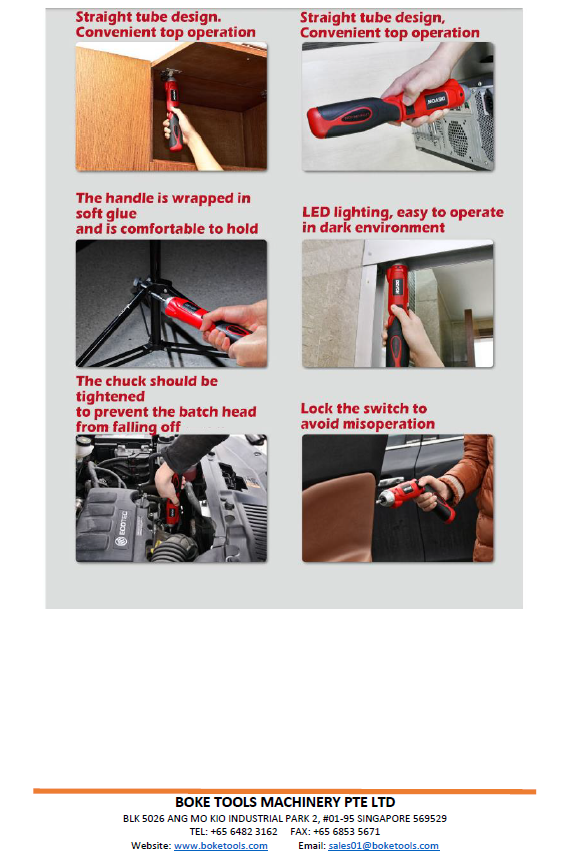 Straight tube design. Convenient top operation

Straight tube design, Convenient top operation

The handle is wrapped in soft glue and is comfortable to hold

LED lighting, easy to operate in dark environment

The chuck should be tightened to prevent the batch head from falling off

Lock the switch to avoid misoperation

BOKE TOOLS MACHINERY PTE LTD
BLK 5026 ANG MO KIO INDUSTRIAL PARK 2, #01-95 SINGAPORE 569529
TEL: +65 6482 3162 FAX: +65 6853 5671
Website: www.boketools.com Email: sales01@boketools.com