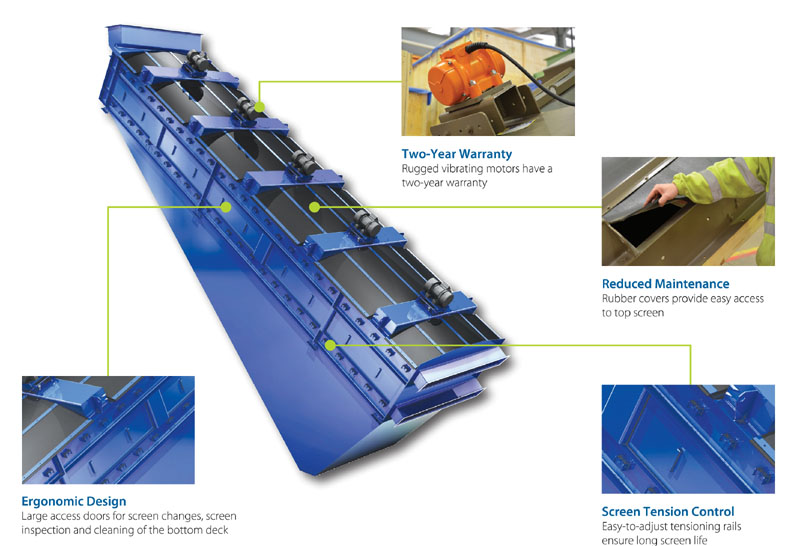 Two-Year Warranty
Rugged vibrating motors have a two-year warranty

Reduced Maintenance
Rubber covers provide easy access to top screen

Ergonomic Design
Large access doors for screen changes, screen inspection and cleaning of the bottom deck

Screen Tension Control
Easy-to-adjust tensioning rails ensure long screen life