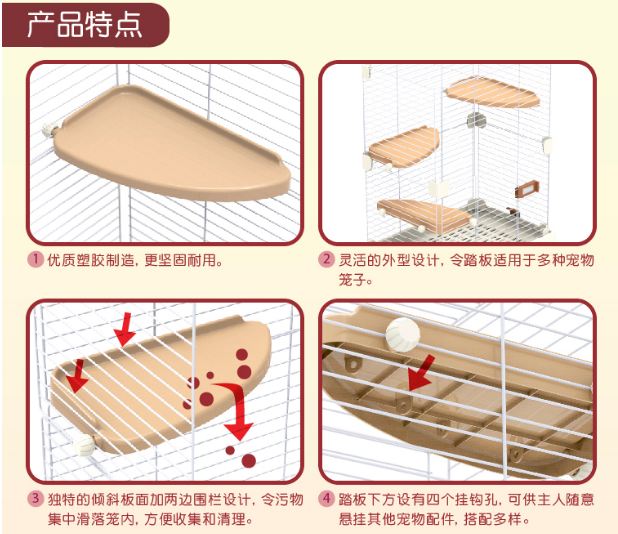 产品特点

1 优质塑胶制造，更坚固耐用。

2 灵活的外型设计，令踏板适用于多种宠物笼子。

3 独特的倾斜板面加两边围栏设计，令污物集中滑落笼内，方便收集和清理。

4 踏板下方设有四个挂钩孔，可供主人随意悬挂其他宠物配件，搭配多样。