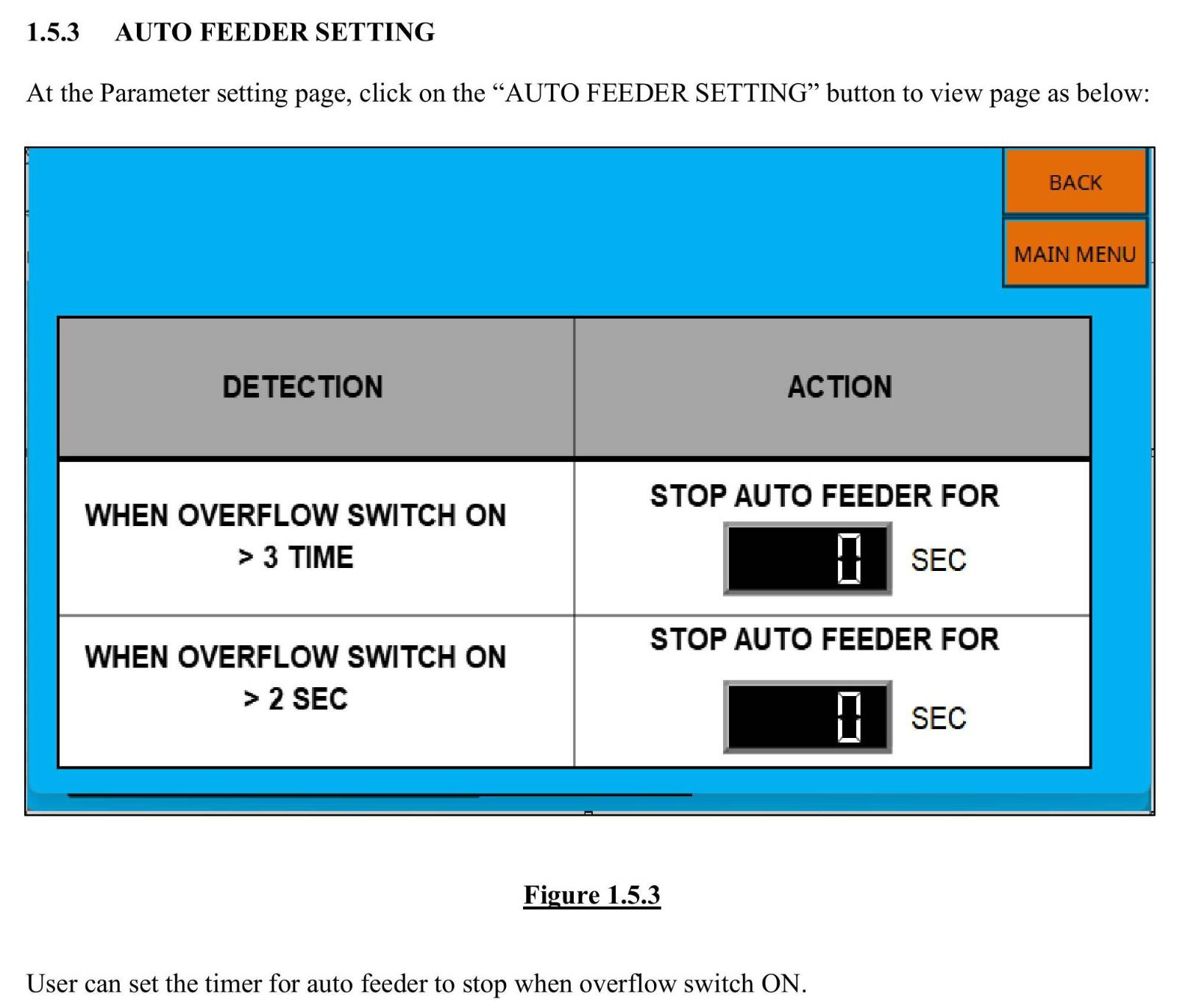 1.5.3 AUTO FEEDER SETTING

At the Parameter setting page, click on the “AUTO FEEDER SETTING” button to view page as below:

BACK

MAIN MENU

| DETECTION | ACTION |
|---|---|
| WHEN OVERFLOW SWITCH ON > 3 TIME | STOP AUTO FEEDER FOR 0 SEC |
| WHEN OVERFLOW SWITCH ON > 2 SEC | STOP AUTO FEEDER FOR 0 SEC |

Figure 1.5.3

User can set the timer for auto feeder to stop when overflow switch ON.