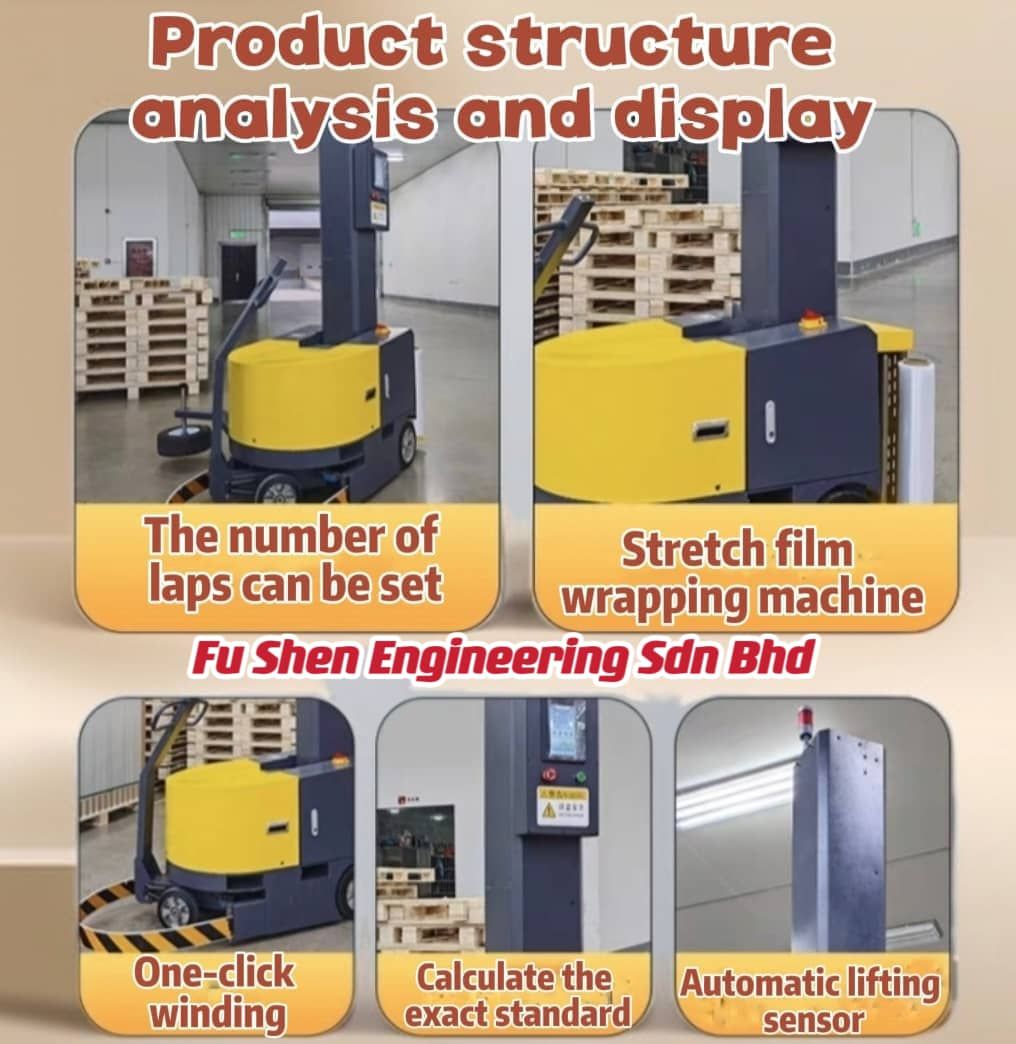 Product structure analysis and display

The number of laps can be set

Stretch film wrapping machine

Fu Shen Engineering Sdn Bhd

One-click winding

Calculate the exact standard

Automatic lifting sensor